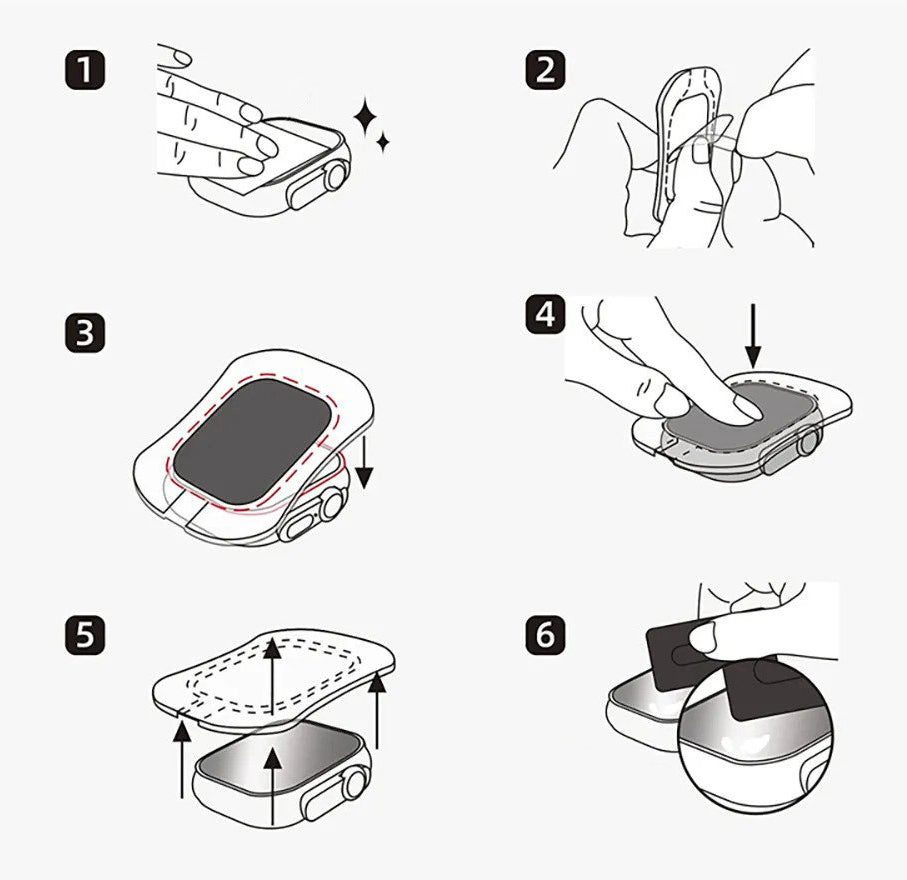 1
2
3
4
5
6